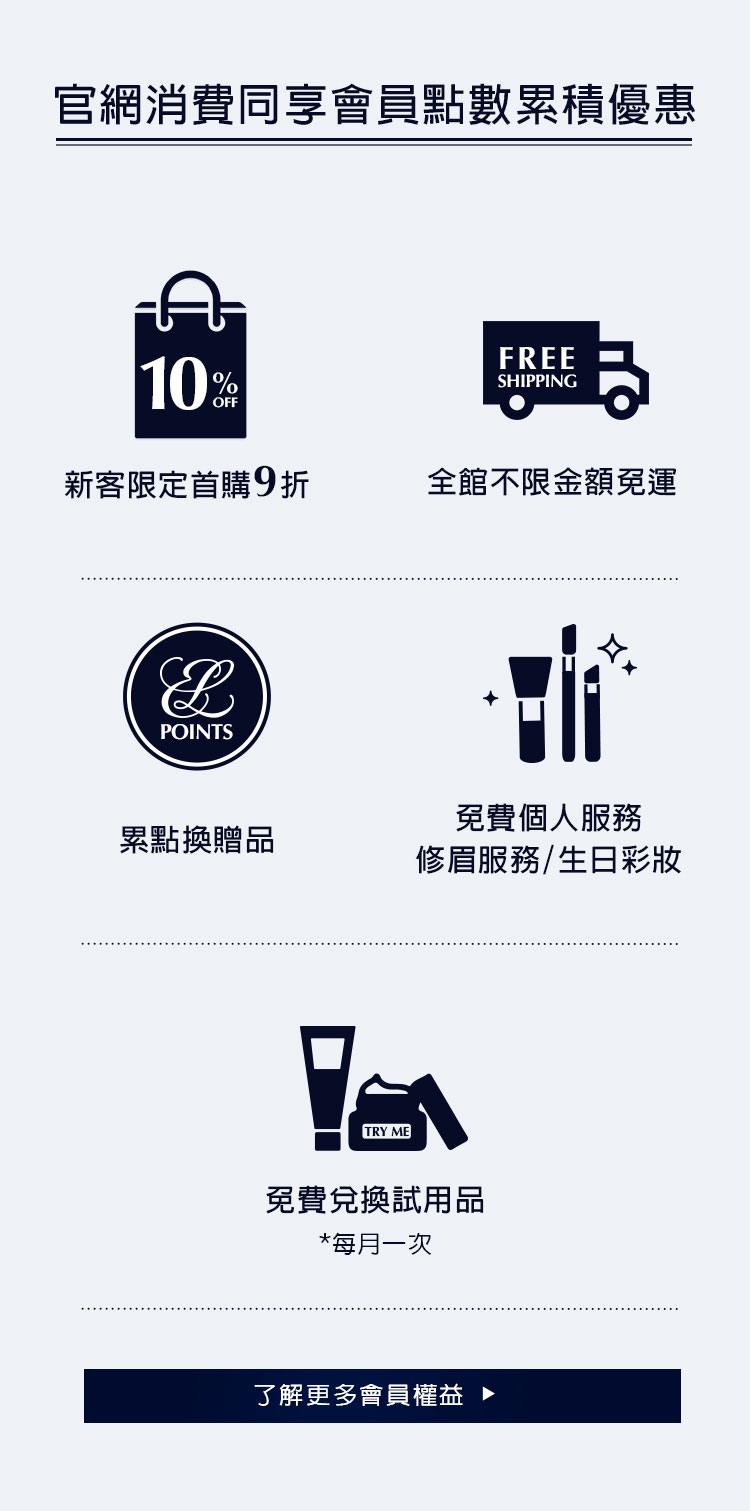 官網消費同享會員點數累積優惠

10% OFF

新客限定首購9折

FREE SHIPPING

全館不限金額免運

EL POINTS

累點換贈品

免費個人服務
修眉服務/生日彩妝

TRY ME

免費兌換試用品
*每月一次

了解更多會員權益 ▶